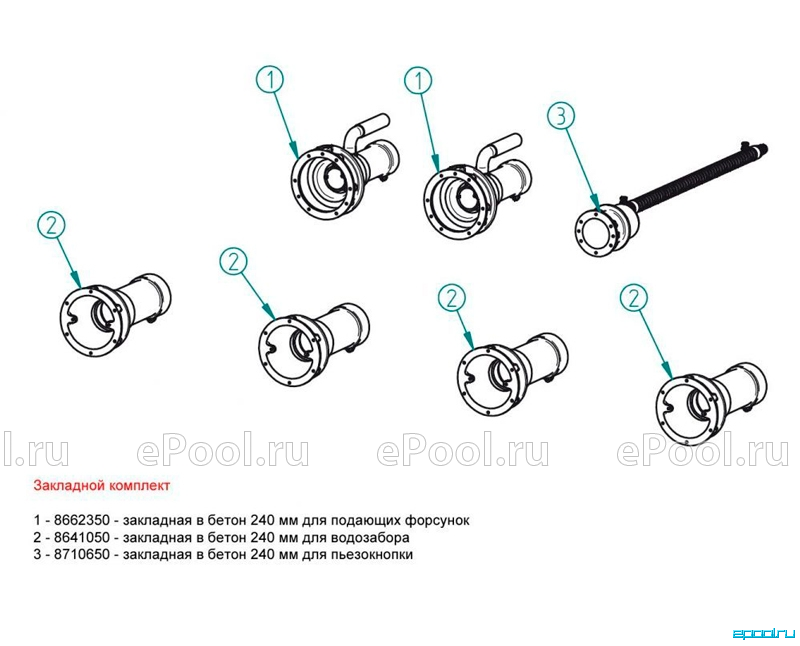 1 1 3

2 2 2 2

l.ru ePool.ru ePool.ru ePool.ru

Закладной комплект

1 - 8662350 - закладная в бетон 240 мм для подающих форсунок
2 - 8641050 - закладная в бетон 240 мм для водозабора
3 - 8710650 - закладная в бетон 240 мм для пьезокнопки

epool.ru